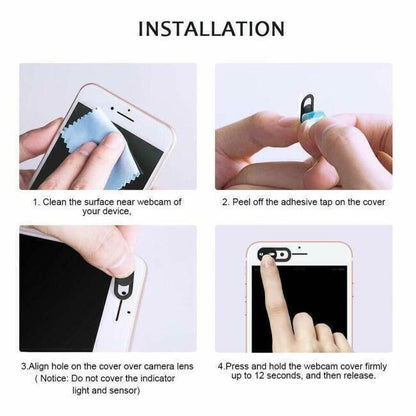 INSTALLATION

1. Clean the surface near webcam of your device,

2. Peel off the adhesive tap on the cover

3.Align hole on the cover over camera lens ( Notice: Do not cover the indicator light and sensor)

4.Press and hold the webcam cover firmly up to 12 seconds, and then release.