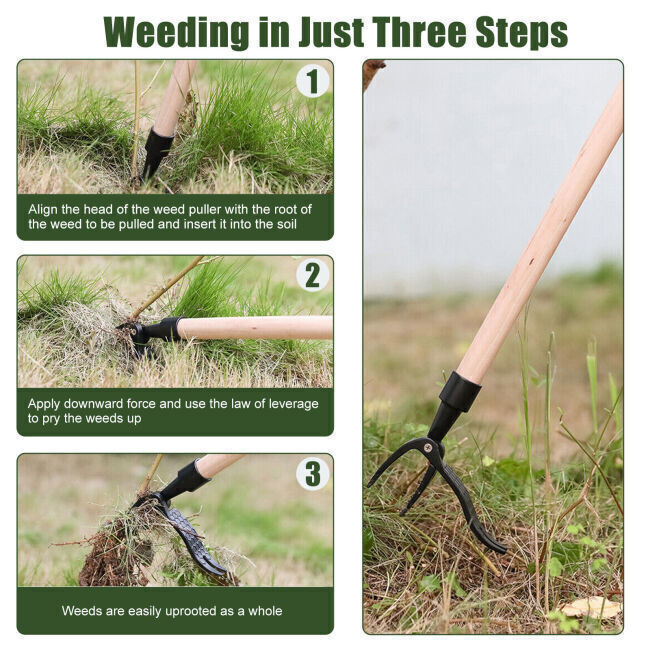 Weeding in Just Three Steps

1

Align the head of the weed puller with the root of the weed to be pulled and insert it into the soil

2

Apply downward force and use the law of leverage to pry the weeds up

3

Weeds are easily uprooted as a whole